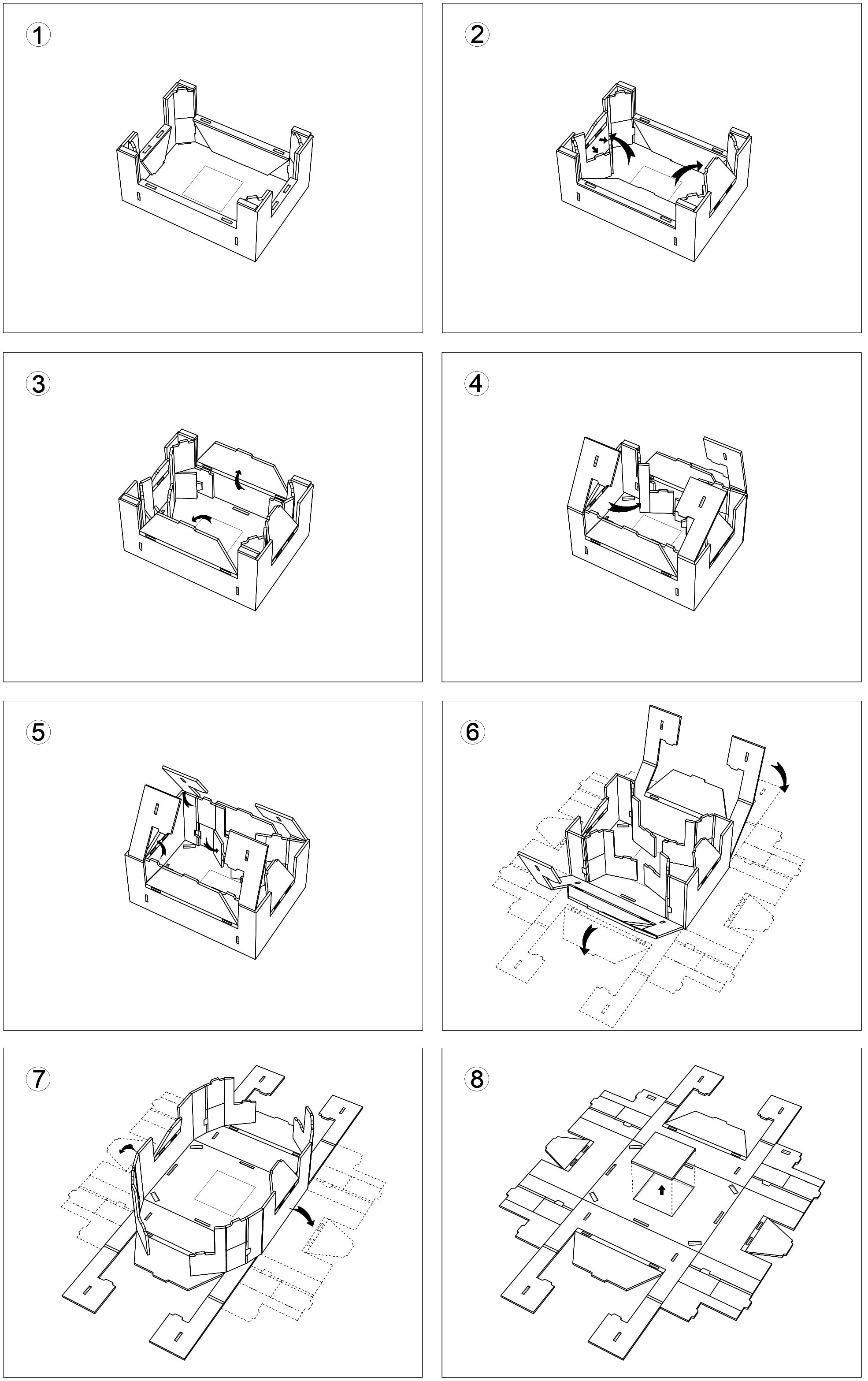 ①

②

③

④

⑤

⑥

⑦

⑧